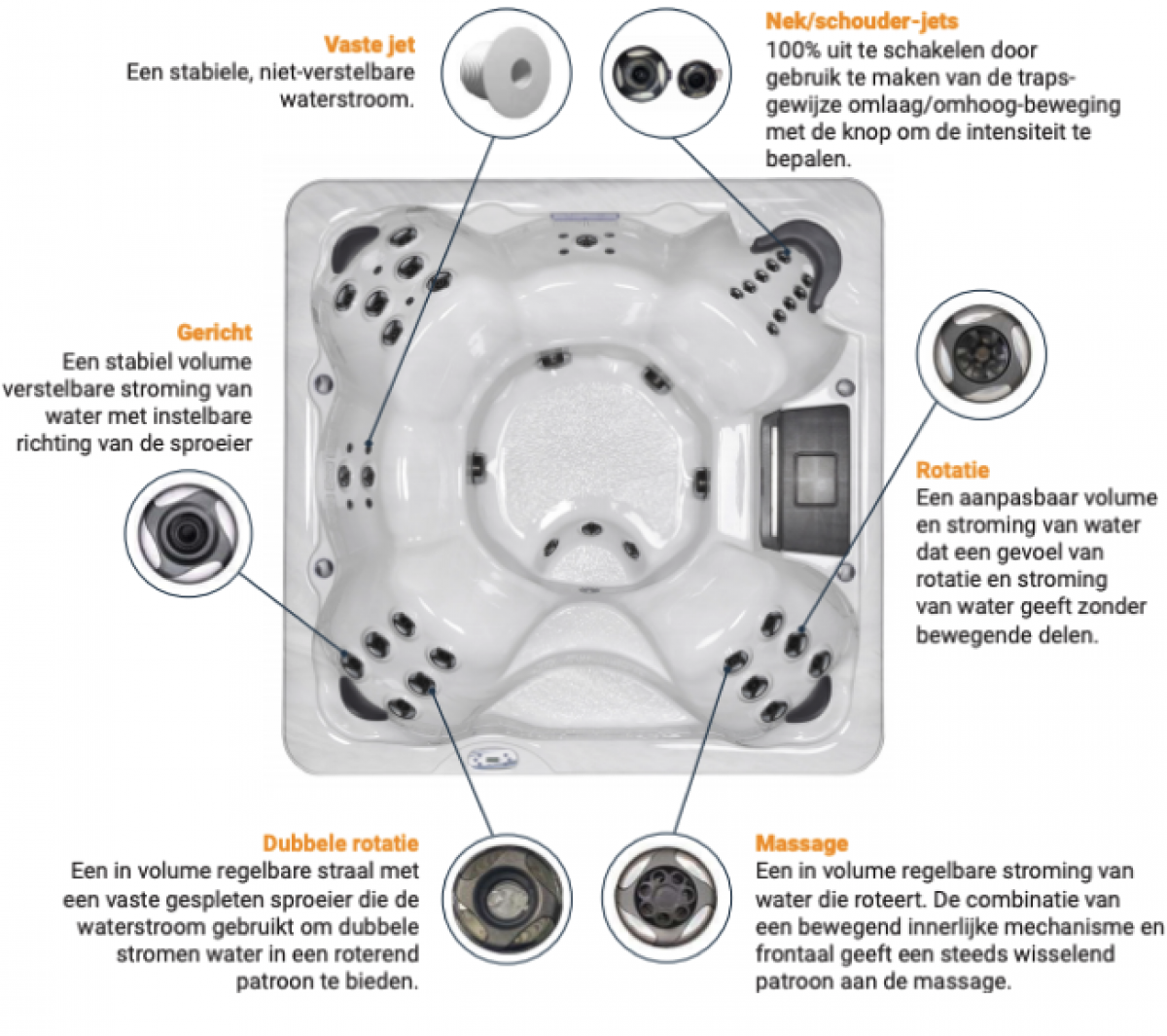 Vaste jet
Een stabiele, niet-verstelbare waterstroom.

Nek/schouder-jets
100% uit te schakelen door gebruik te maken van de trapsgewijze omlaag/omhoog-beweging met de knop om de intensiteit te bepalen.

Gericht
Een stabiel volume verstelbare stroming van water met instelbare richting van de sproeier

Rotatie
Een aanpasbaar volume en stroming van water dat een gevoel van rotatie en stroming van water geeft zonder bewegende delen.

Dubbele rotatie
Een in volume regelbare straal met een vaste gespleten sproeier die de waterstroom gebruikt om dubbele stromen water in een roterend patroon te bieden.

Massage
Een in volume regelbare stroming van water die roteert. De combinatie van een bewegend innerlijke mechanisme en frontaal geeft een steeds wisselend patroon aan de massage.